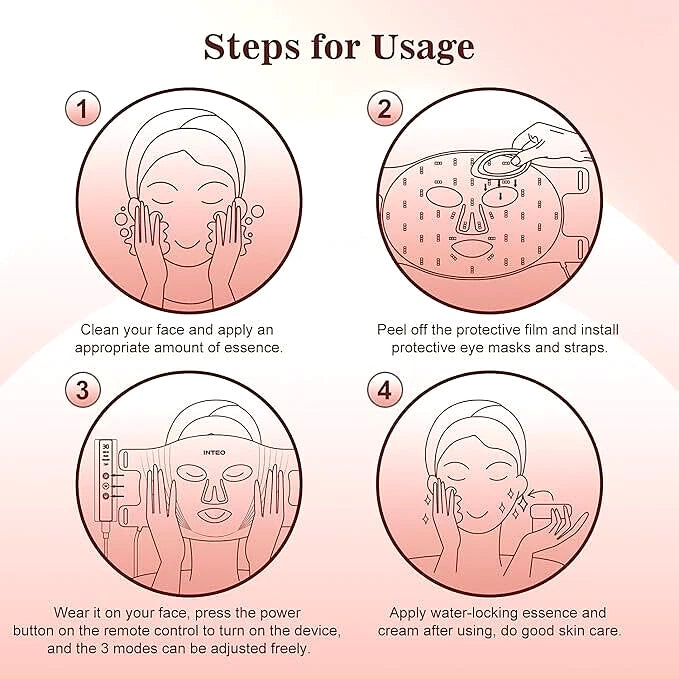 Steps for Usage

1

Clean your face and apply an appropriate amount of essence.

2

Peel off the protective film and install protective eye masks and straps.

3

INTEO

Wear it on your face, press the power button on the remote control to turn on the device, and the 3 modes can be adjusted freely.

4

Apply water-locking essence and cream after using, do good skin care.