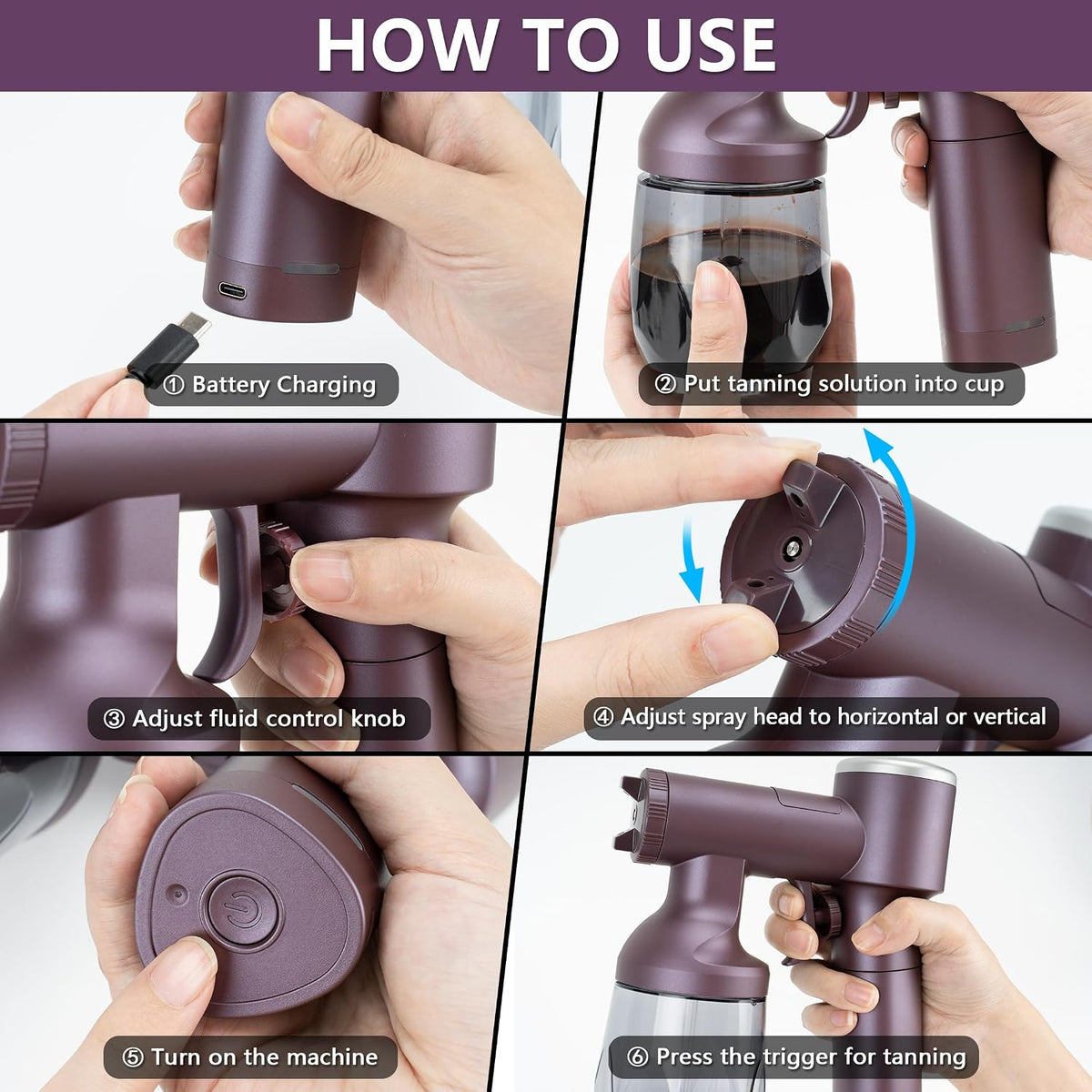 HOW TO USE

① Battery Charging

② Put tanning solution into cup

③ Adjust fluid control knob

④ Adjust spray head to horizontal or vertical

⑤ Turn on the machine

⑥ Press the trigger for tanning