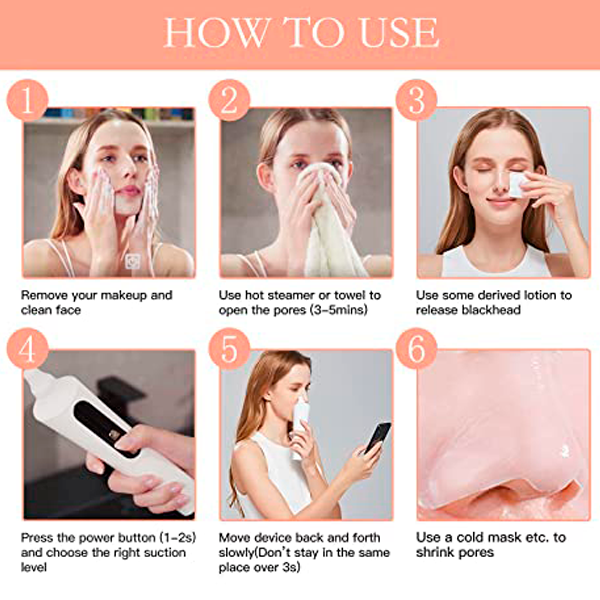 HOW TO USE

1

Remove your makeup and clean face

2

Use hot steamer or towel to open the pores (3-5mins)

3

Use some derived lotion to release blackhead

4

Press the power button (1-2s) and choose the right suction level

5

Move device back and forth slowly(Don't stay in the same place over 3s)

6

Use a cold mask etc. to shrink pores