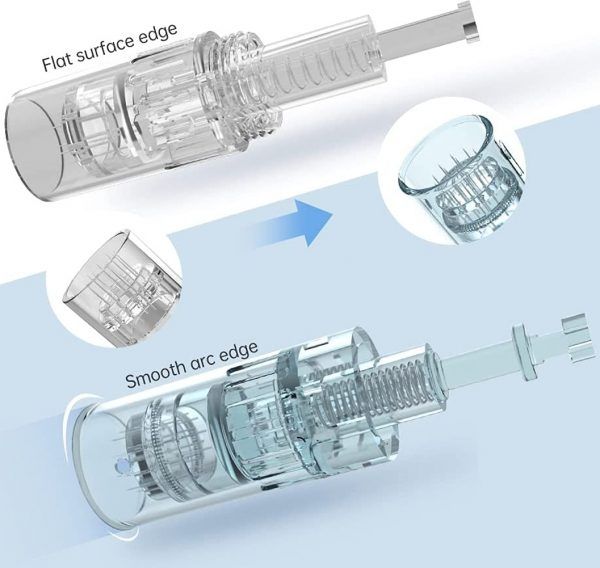 Flat surface edge

Smooth arc edge