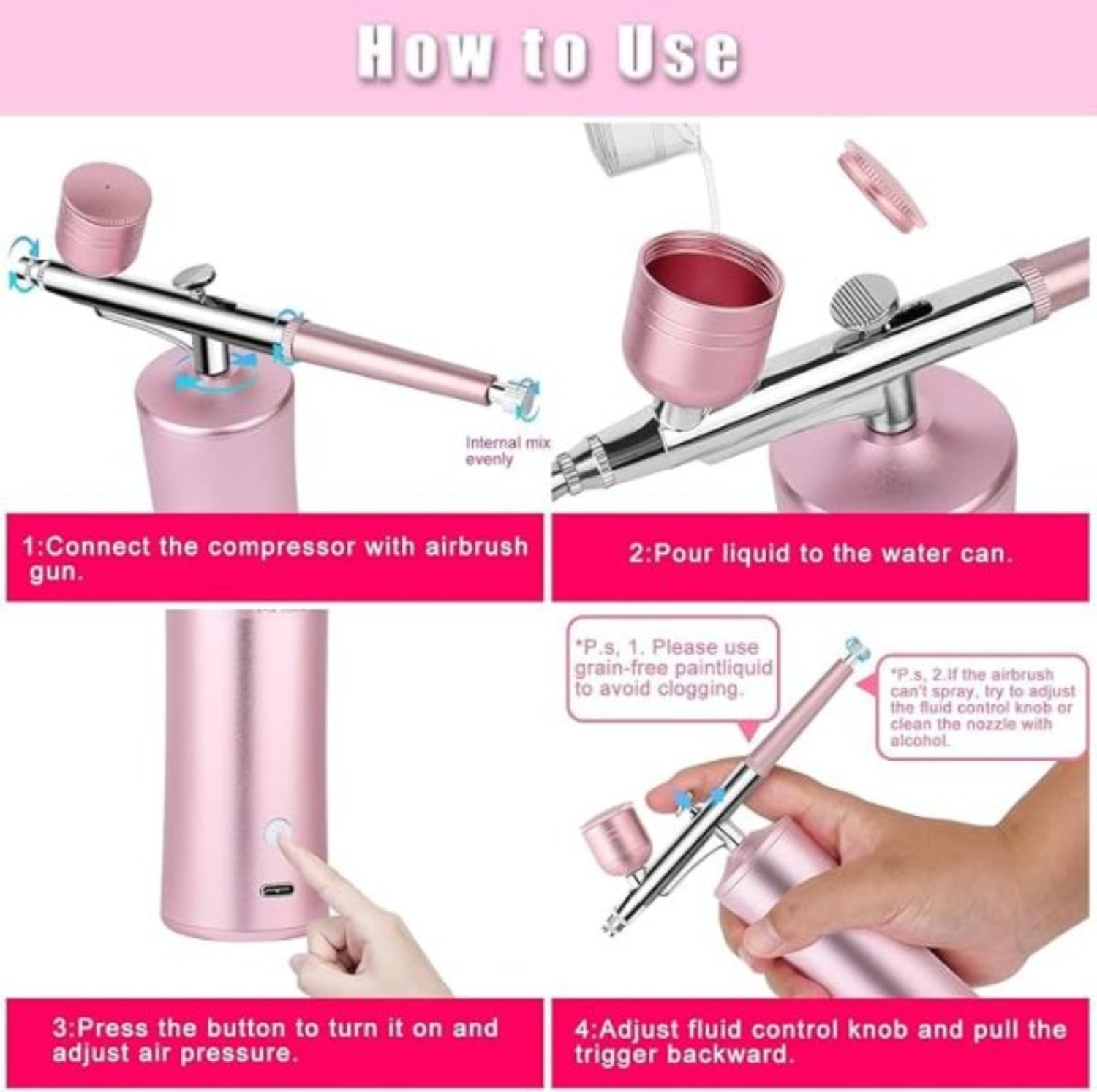 How to Use

Internal mix evenly

1:Connect the compressor with airbrush gun.

2:Pour liquid to the water can.

*P.s, 1. Please use grain-free paintliquid to avoid clogging.

*P.s, 2.If the airbrush can't spray, try to adjust the fluid control knob or clean the nozzle with alcohol.

3:Press the button to turn it on and adjust air pressure.

4:Adjust fluid control knob and pull the trigger backward.