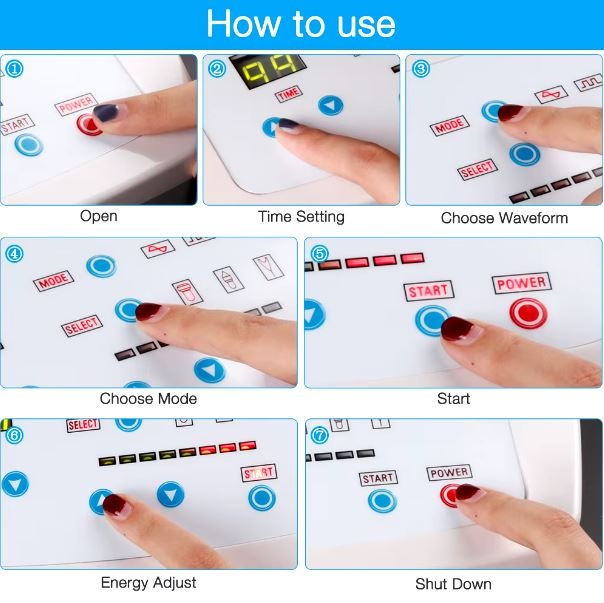 How to use

①
START
POWER
Open

②
99
TIME
Time Setting

③
MODE
SELECT
Choose Waveform

④
MODE
SELECT
Choose Mode

⑤
START
POWER
Start

⑥
SELECT
START
Energy Adjust

⑦
START
POWER
Shut Down